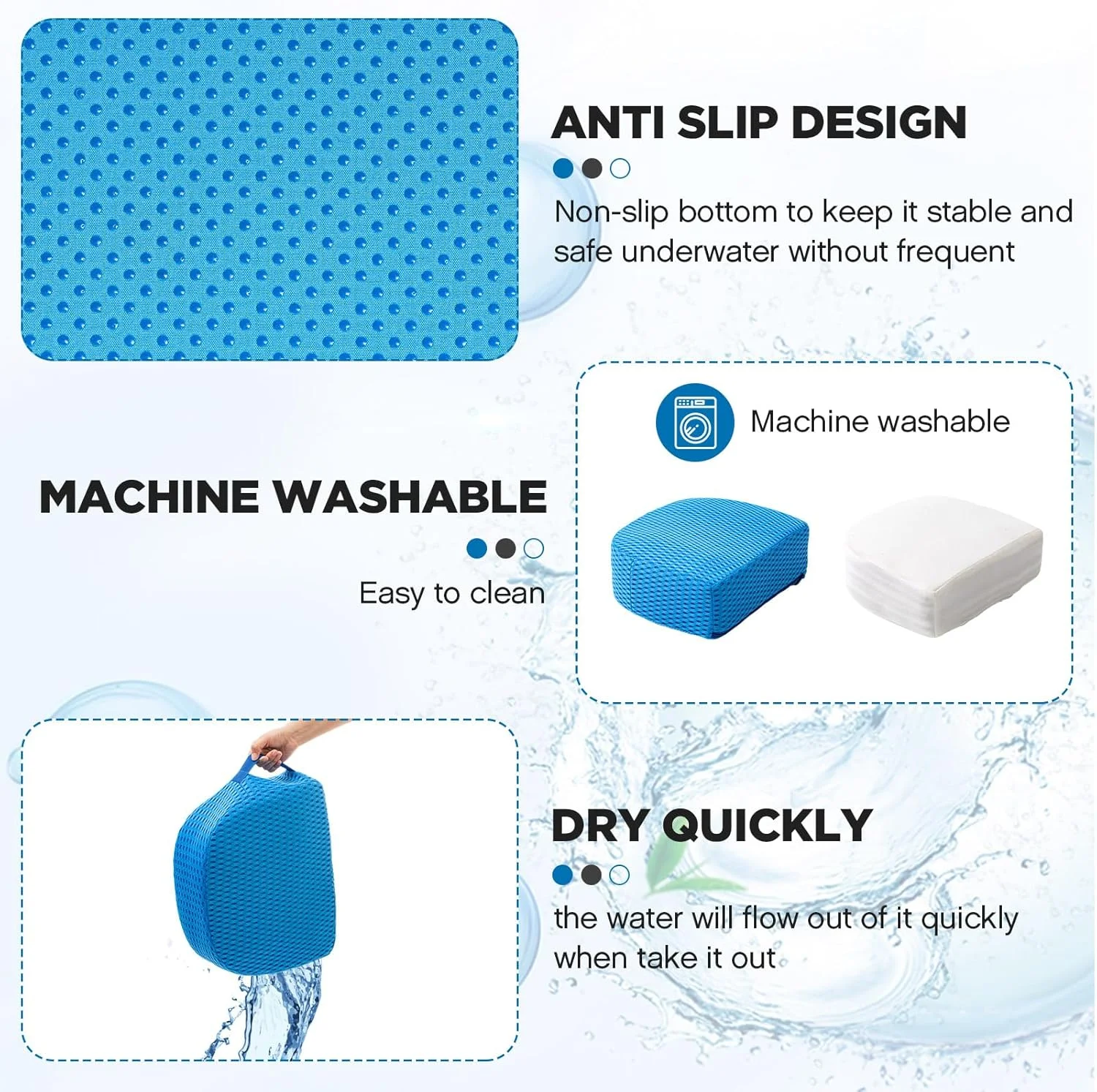 ANTI SLIP DESIGN

Non-slip bottom to keep it stable and safe underwater without frequent

Machine washable

MACHINE WASHABLE

Easy to clean

DRY QUICKLY

the water will flow out of it quickly when take it out