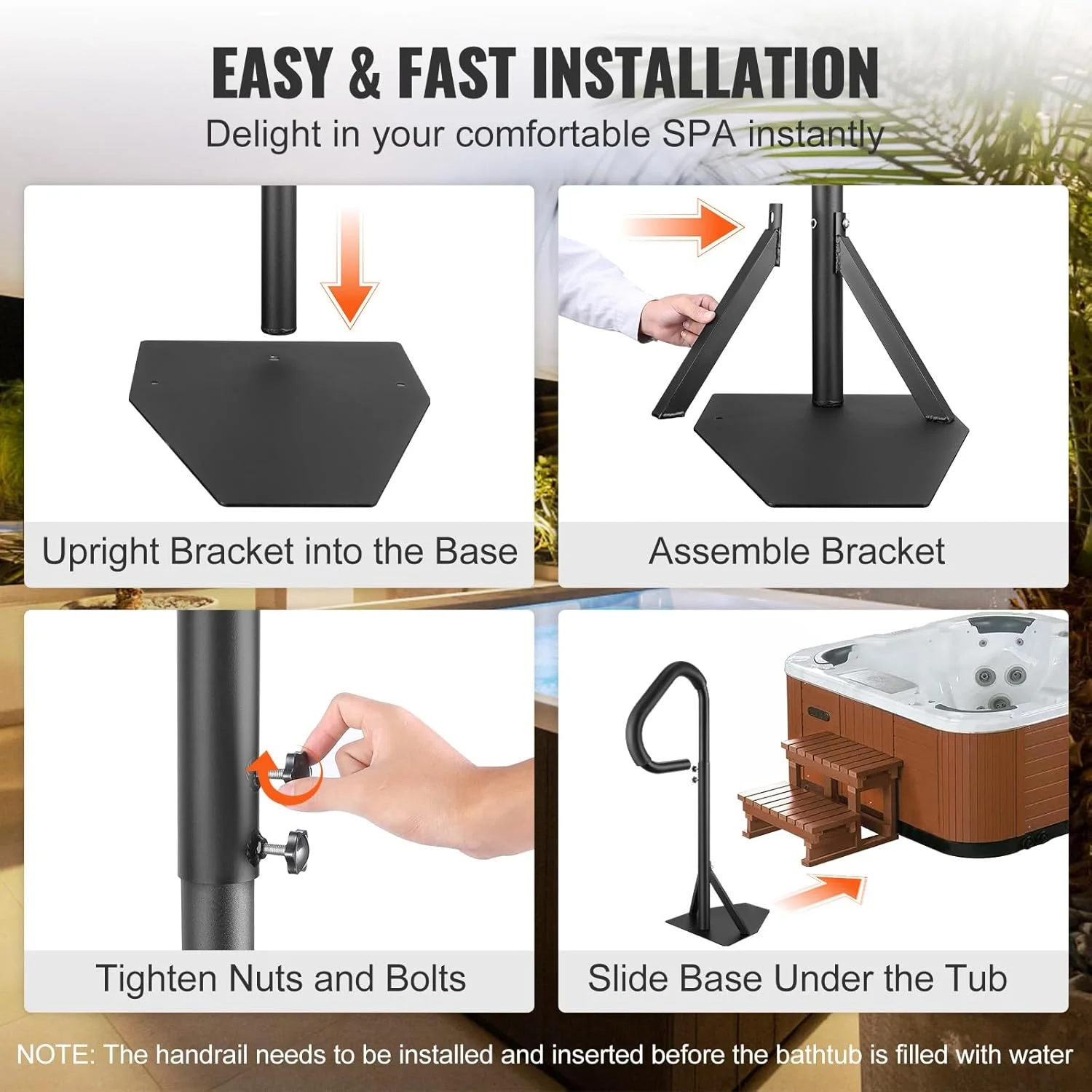 EASY & FAST INSTALLATION

Delight in your comfortable SPA instantly

Upright Bracket into the Base

Assemble Bracket

Tighten Nuts and Bolts

Slide Base Under the Tub

NOTE: The handrail needs to be installed and inserted before the bathtub is filled with water